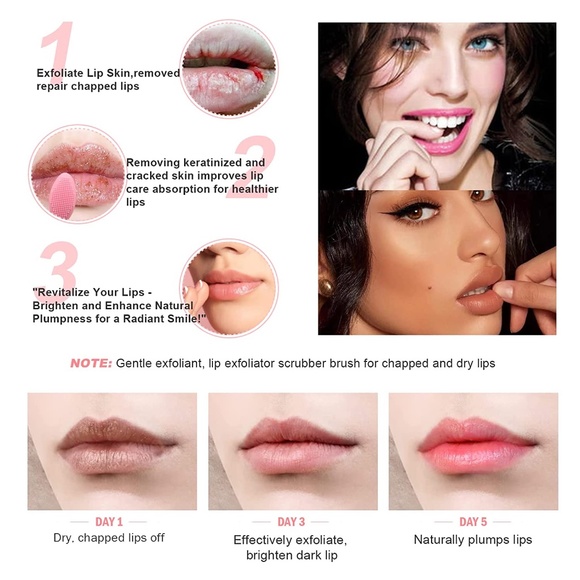 1

Exfoliate Lip Skin,removed repair chapped lips

2

Removing keratinized and cracked skin improves lip care absorption for healthier lips

3

"Revitalize Your Lips - Brighten and Enhance Natural Plumpness for a Radiant Smile!"

NOTE: Gentle exfoliant, lip exfoliator scrubber brush for chapped and dry lips

DAY 1
Dry, chapped lips off

DAY 3
Effectively exfoliate, brighten dark lip

DAY 5
Naturally plumps lips